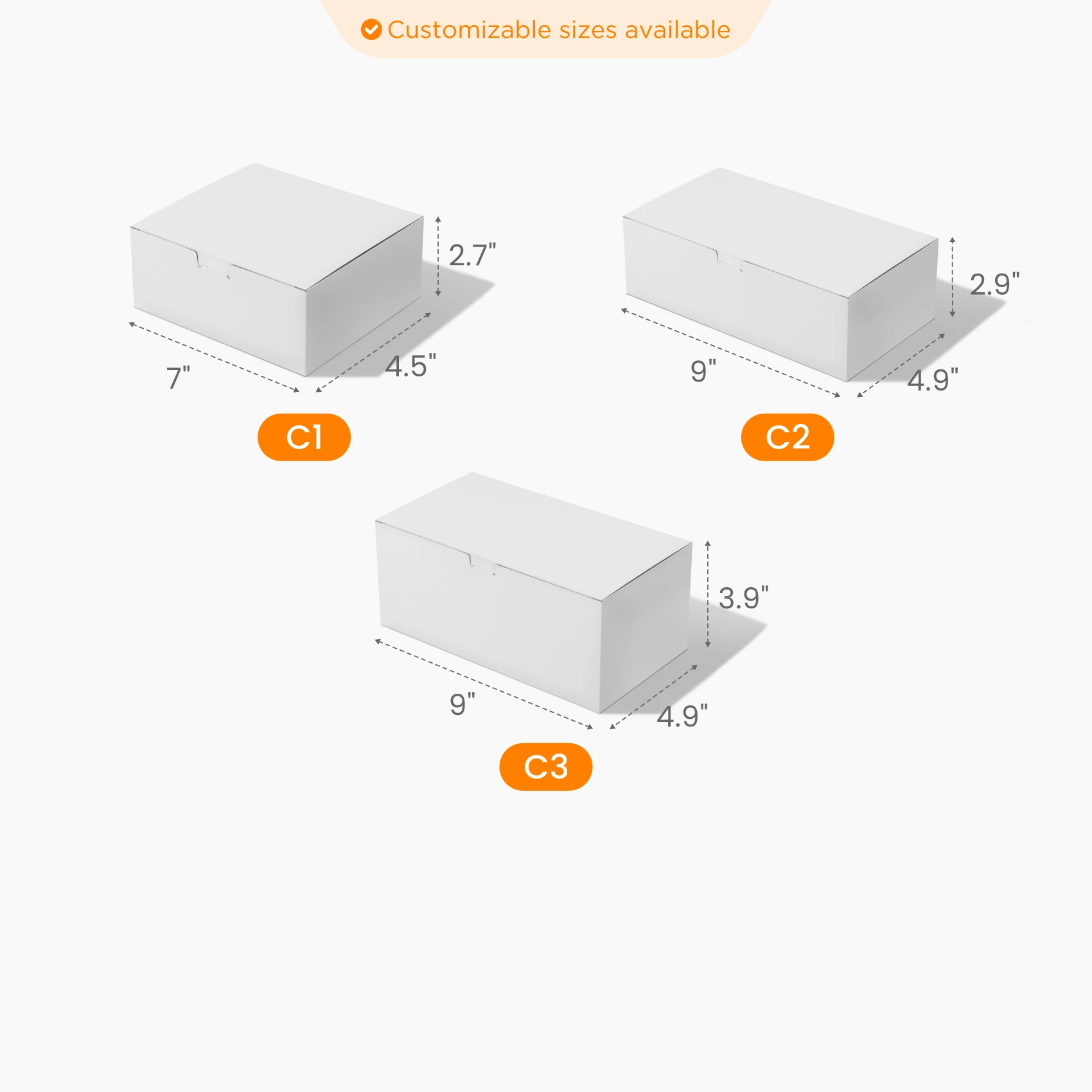 Customizable sizes available

2.7"
7"
4.5"
C1

2.9"
9"
4.9"
C2

3.9"
9"
4.9"
C3