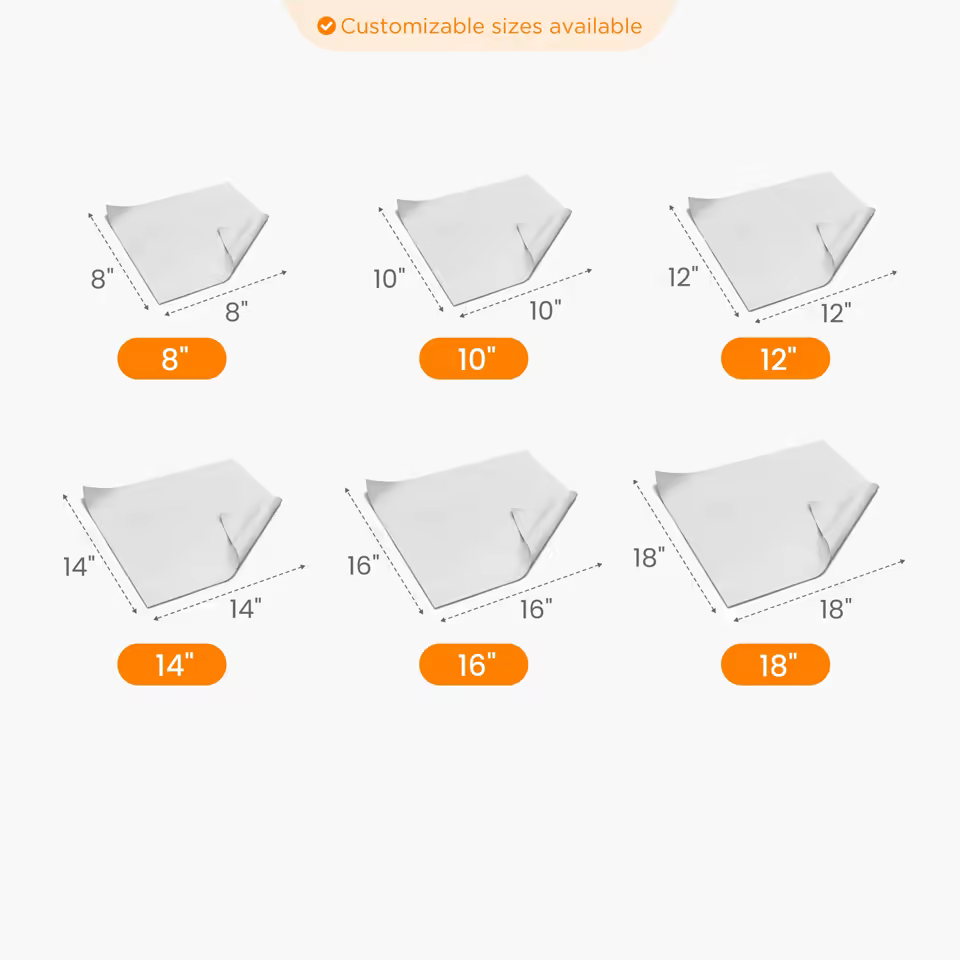 Customizable sizes available

8"
8"
8"

10"
10"
10"

12"
12"
12"

14"
14"
14"

16"
16"
16"

18"
18"
18"