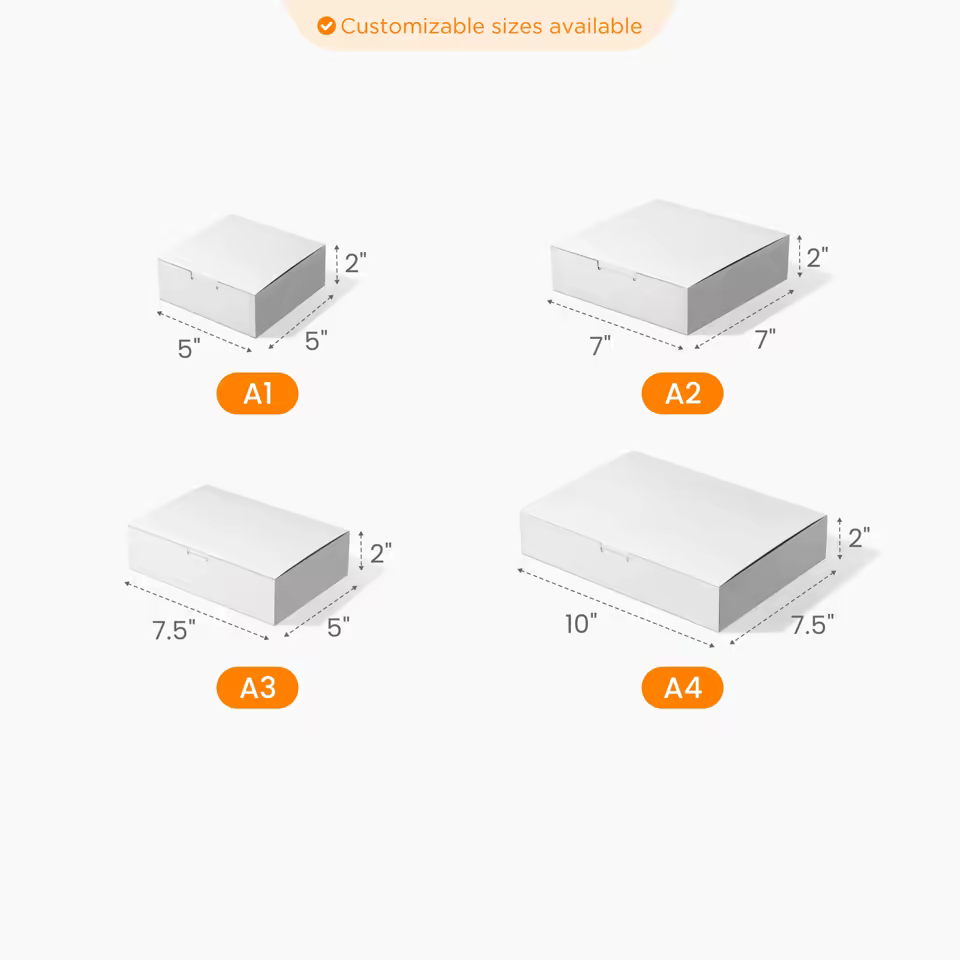 Customizable sizes available

2"
5"
5"
A1

2"
7"
7"
A2

2"
7.5"
5"
A3

2"
10"
7.5"
A4