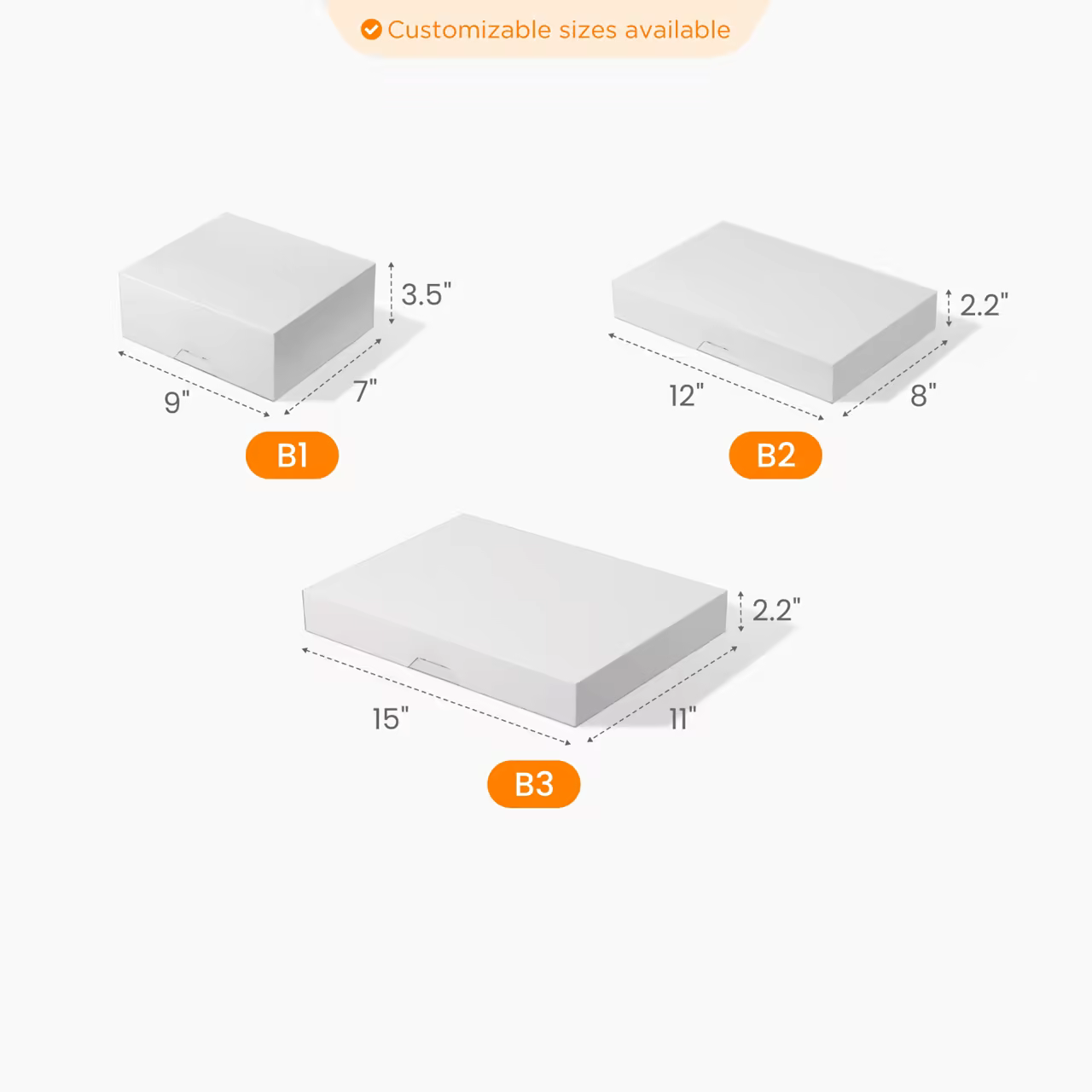 Customizable sizes available

3.5"
9"
7"
B1

2.2"
12"
8"
B2

2.2"
15"
11"
B3