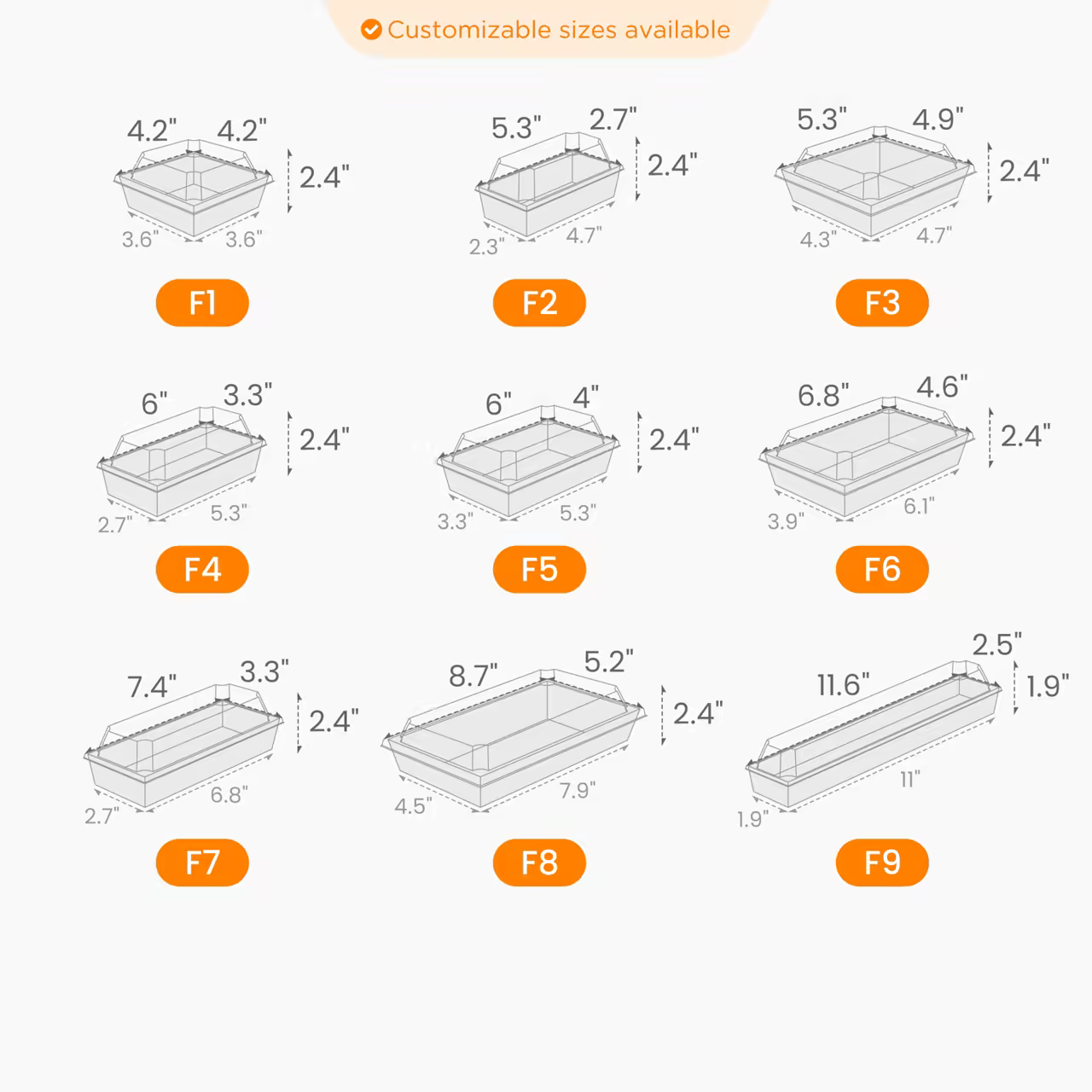 Customizable sizes available

4.2" 4.2" 2.4" 3.6" 3.6"
F1

5.3" 2.7" 2.4" 2.3" 4.7"
F2

5.3" 4.9" 2.4" 4.3" 4.7"
F3

6" 3.3" 2.4" 2.7" 5.3"
F4

6" 4" 2.4" 3.3" 5.3"
F5

6.8" 4.6" 2.4" 3.9" 6.1"
F6

7.4" 3.3" 2.4" 2.7" 6.8"
F7

8.7" 5.2" 2.4" 4.5" 7.9"
F8

11.6" 2.5" 1.9" 1.9" 11"
F9