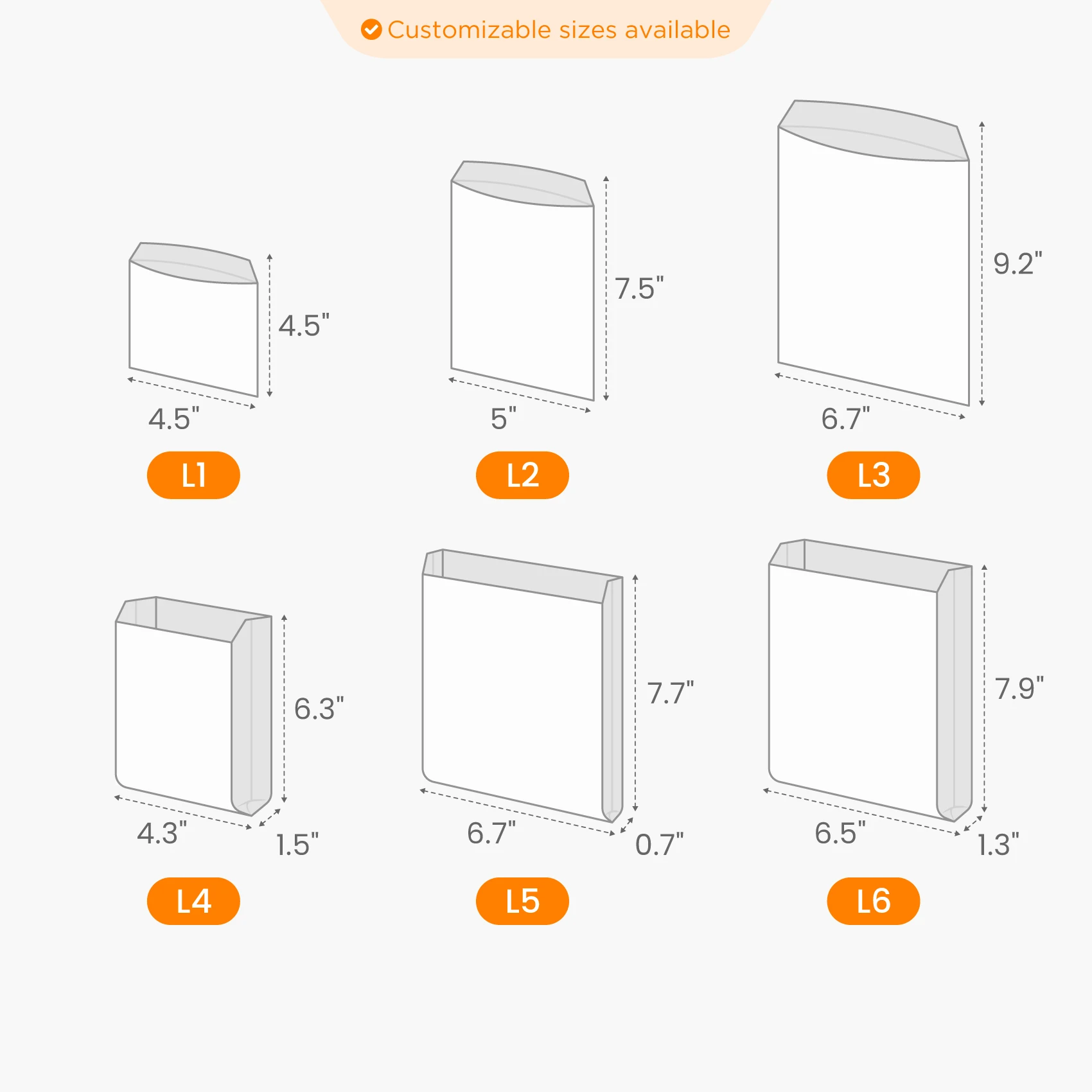 Customizable sizes available

4.5"
4.5"
L1

7.5"
5"
L2

9.2"
6.7"
L3

6.3"
4.3"
1.5"
L4

7.7"
6.7"
0.7"
L5

7.9"
6.5"
1.3"
L6