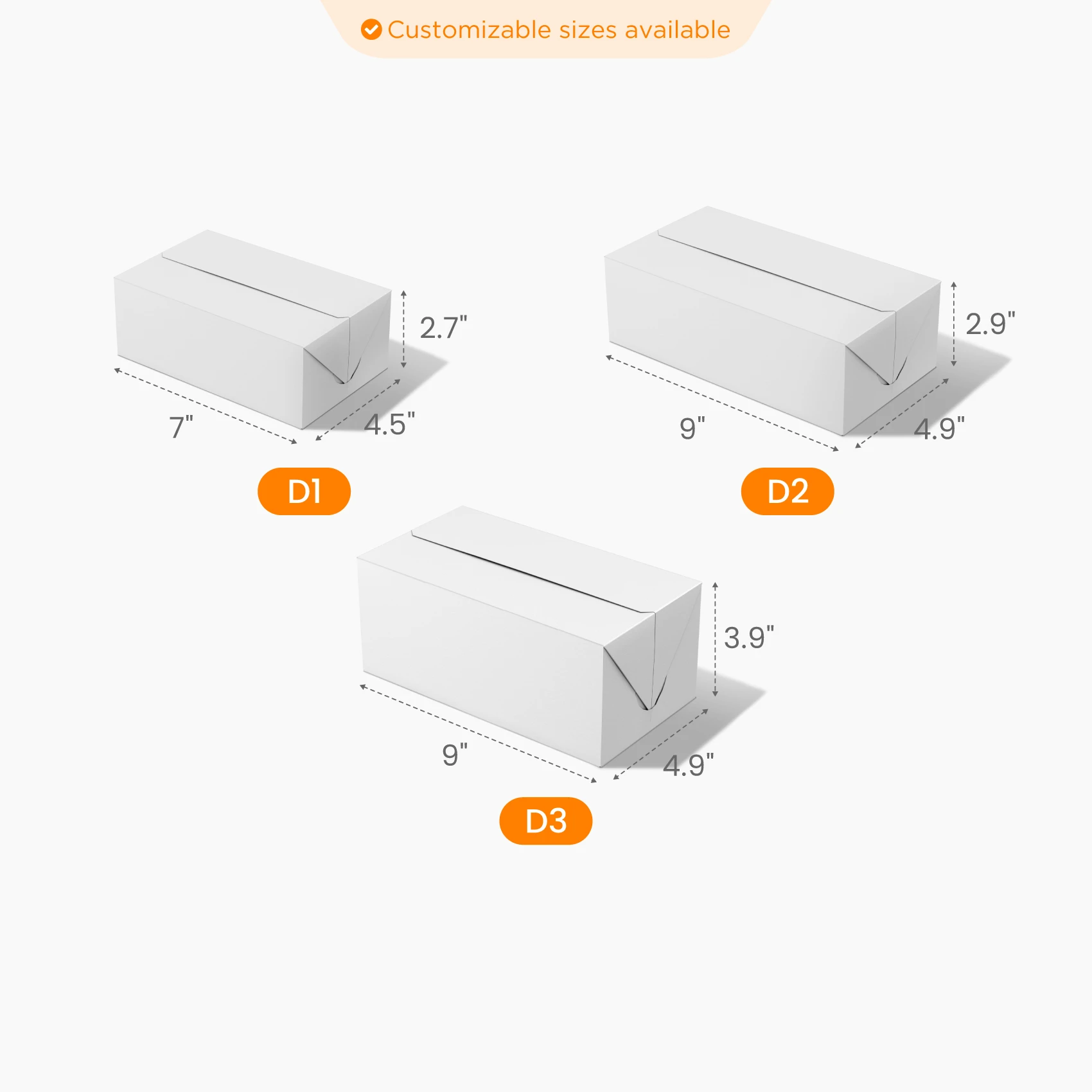 Customizable sizes available

2.7"
7"
4.5"
D1

2.9"
9"
4.9"
D2

3.9"
9"
4.9"
D3