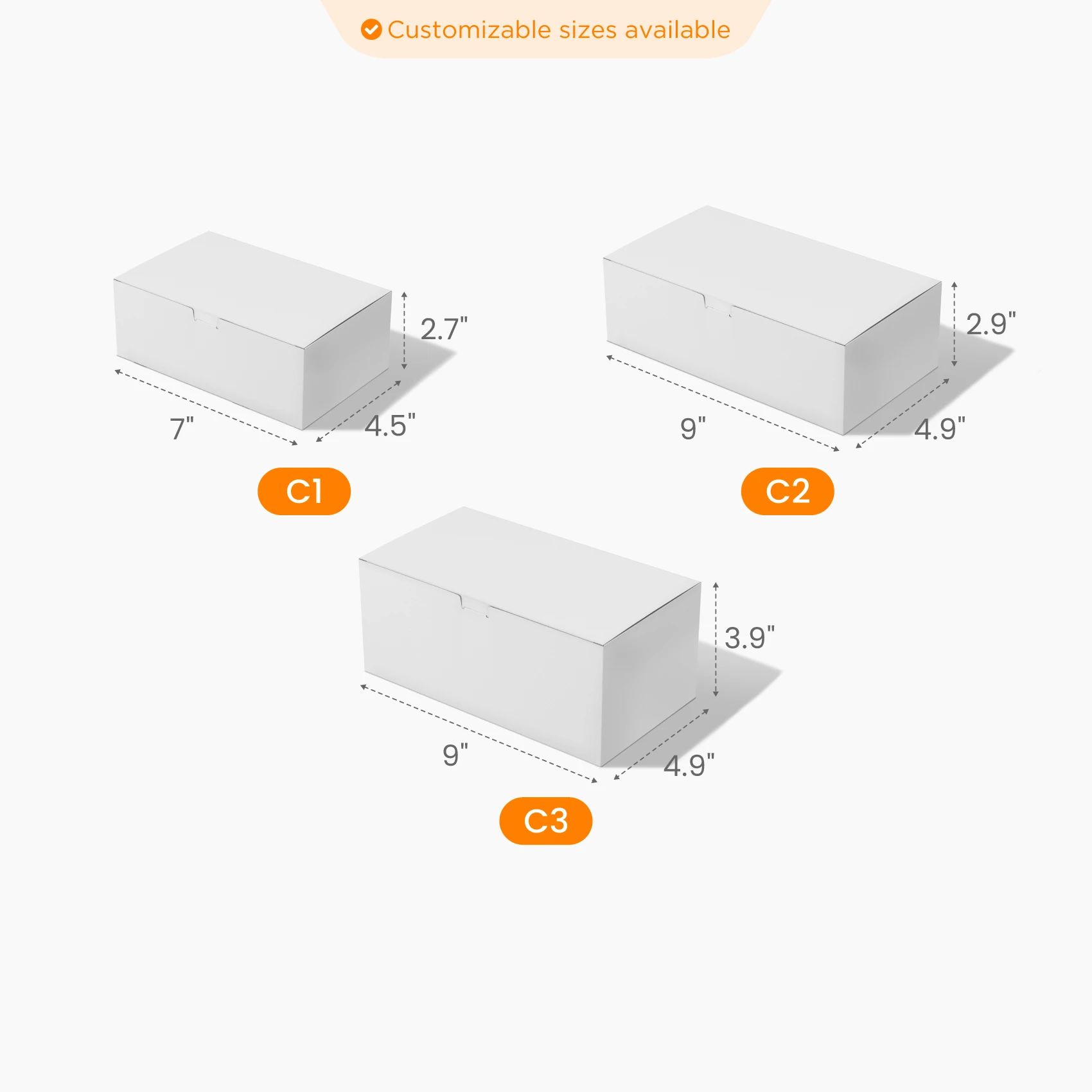 Customizable sizes available

2.7"
7"
4.5"
C1

2.9"
9"
4.9"
C2

3.9"
9"
4.9"
C3